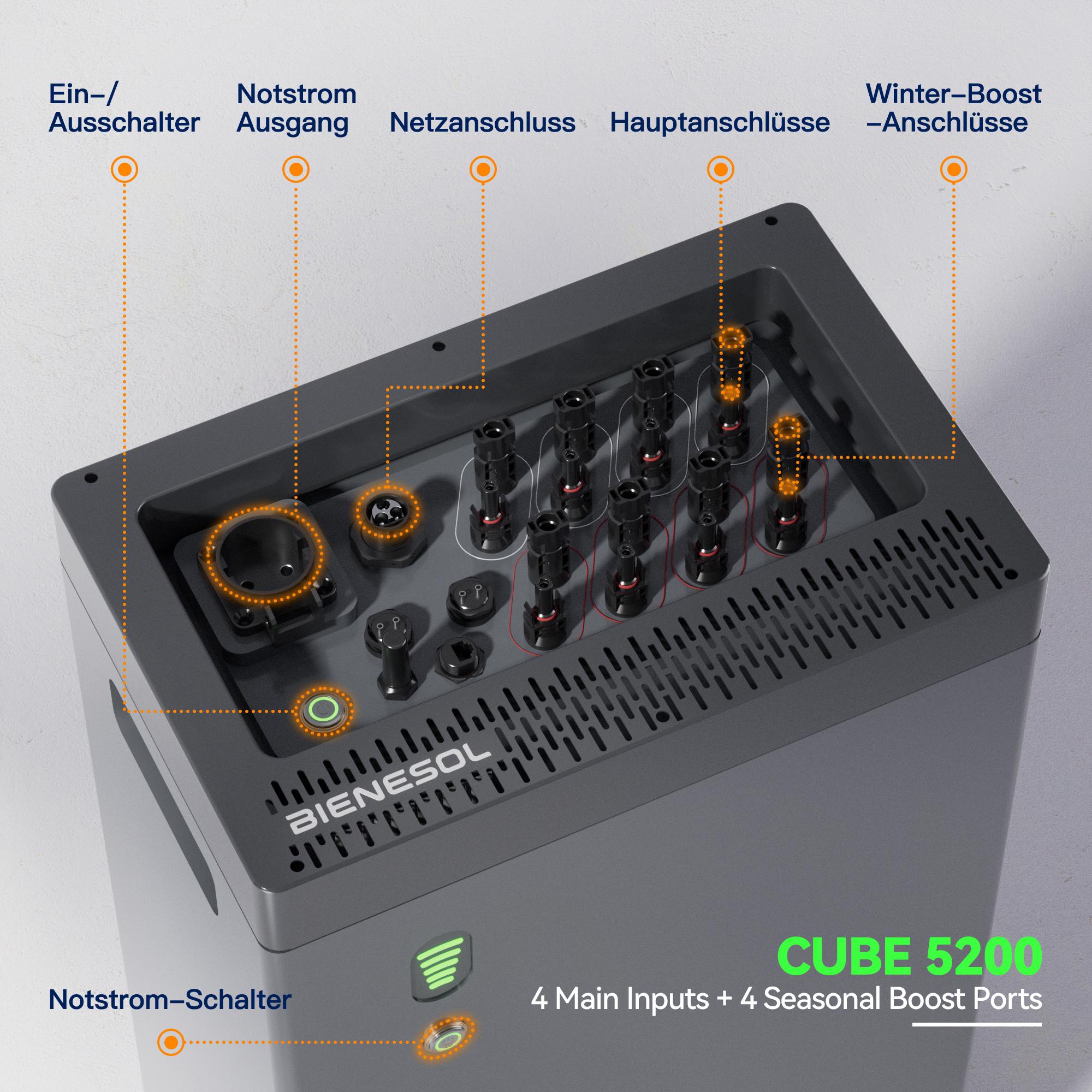 Ein–/
Ausschalter

Notstrom
Ausgang

Netzanschluss

Hauptanschlüsse

Winter–Boost
–Anschlüsse

BIENESOL

Notstrom–Schalter

CUBE 5200
4 Main Inputs + 4 Seasonal Boost Ports